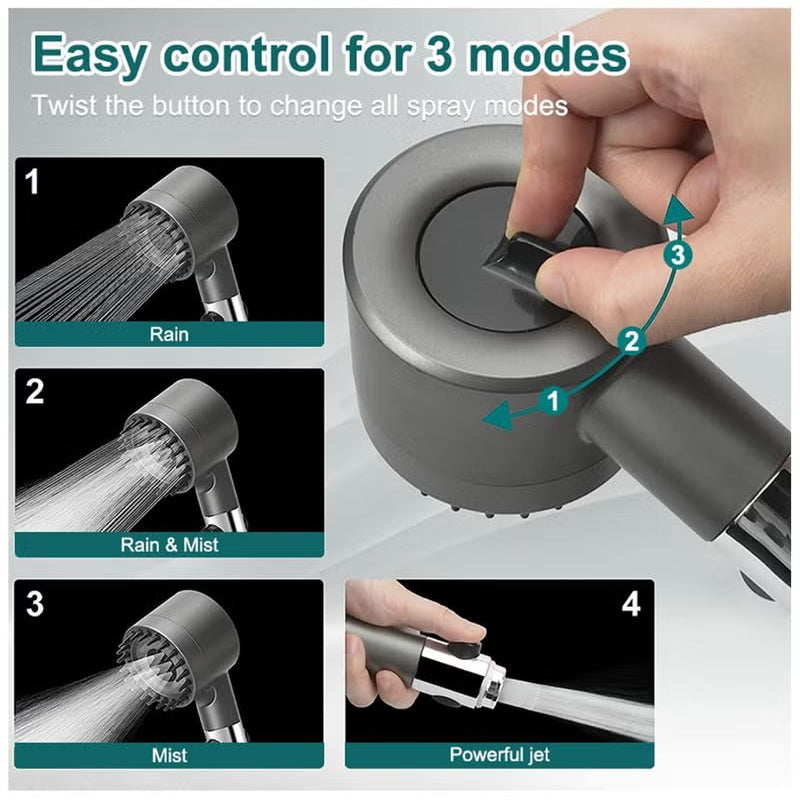 Easy control for 3 modes
Twist the button to change all spray modes

1
Rain

2
Rain & Mist

3
Mist

4
Powerful jet

3
2
1